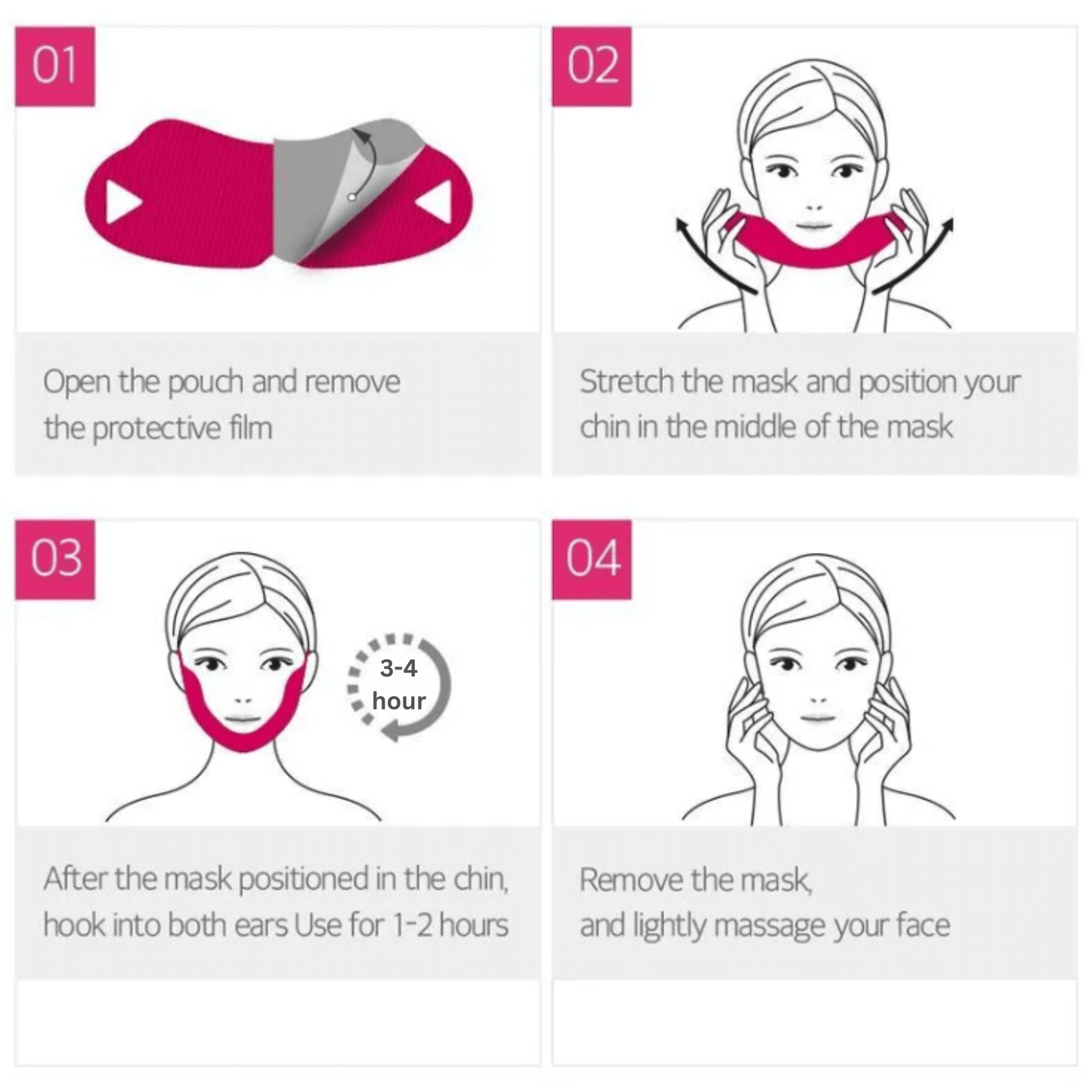 01

Open the pouch and remove the protective film

02

Stretch the mask and position your chin in the middle of the mask

03

3-4 hour

After the mask positioned in the chin, hook into both ears Use for 1-2 hours

04

Remove the mask, and lightly massage your face