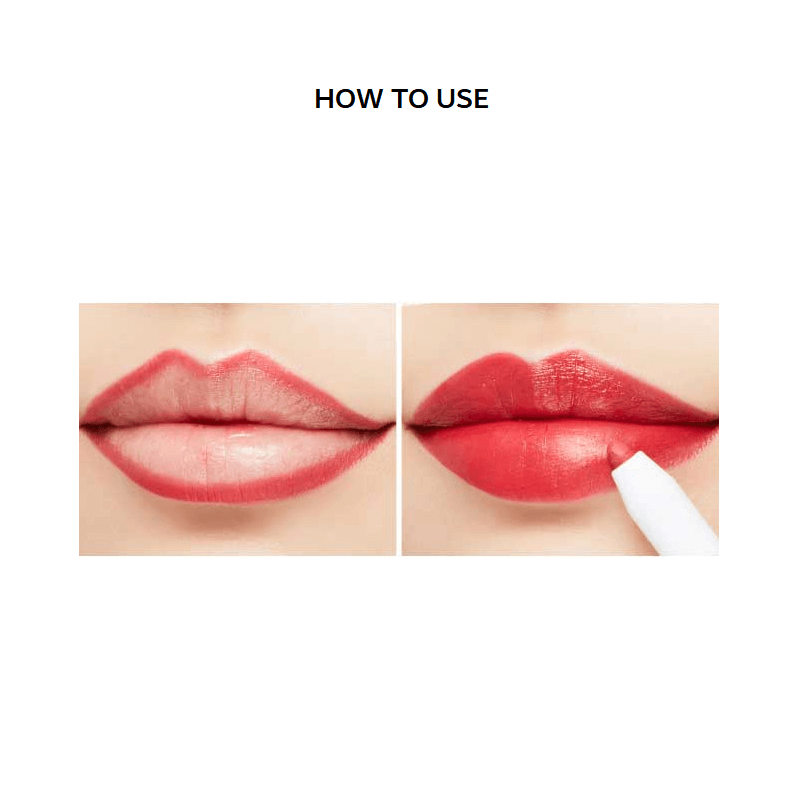 HOW TO USE